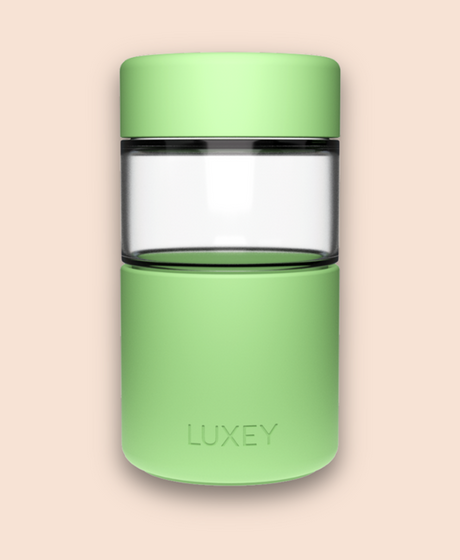 LUXEY