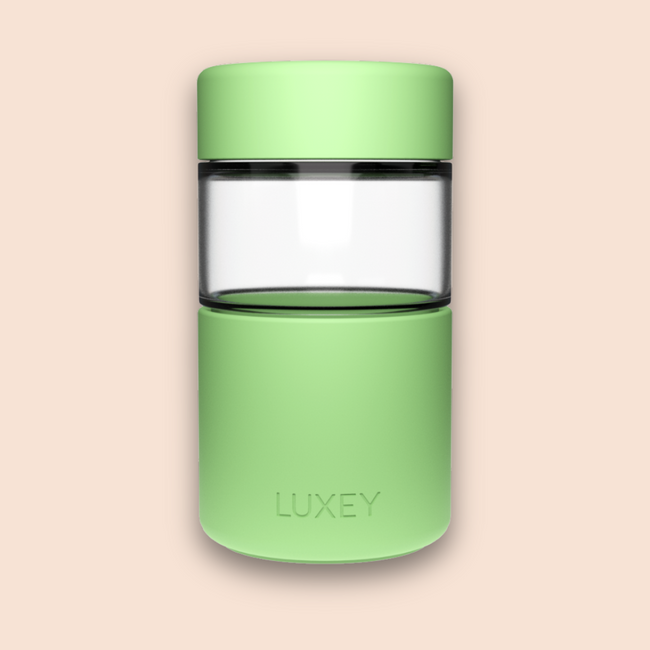 LUXEY