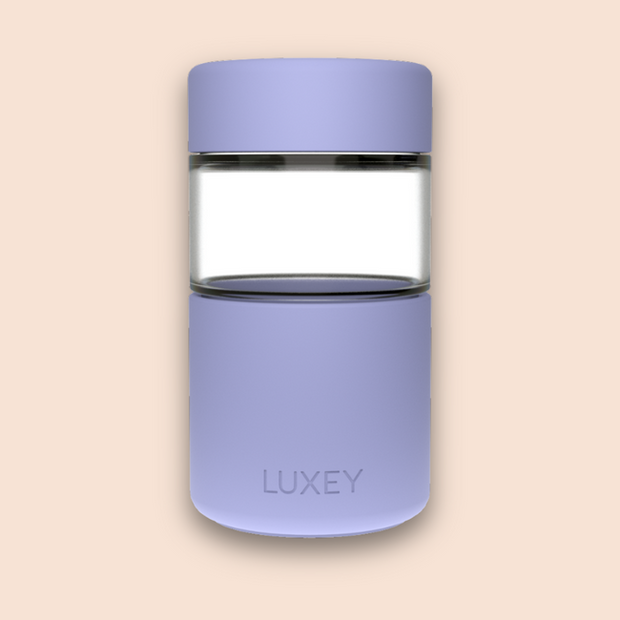 LUXEY