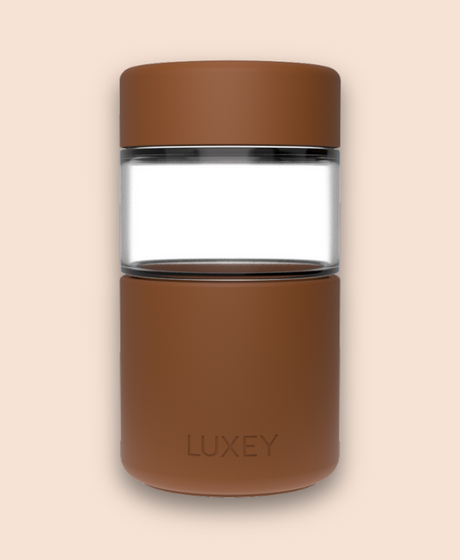 LUXEY