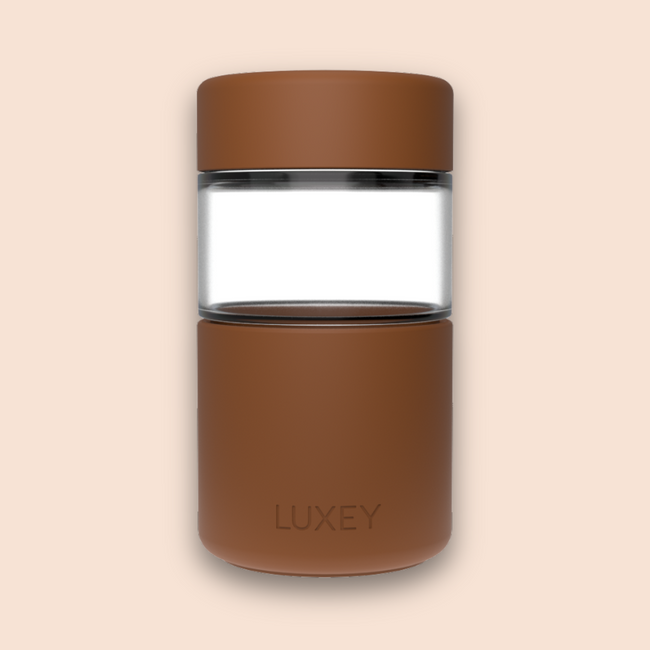 LUXEY